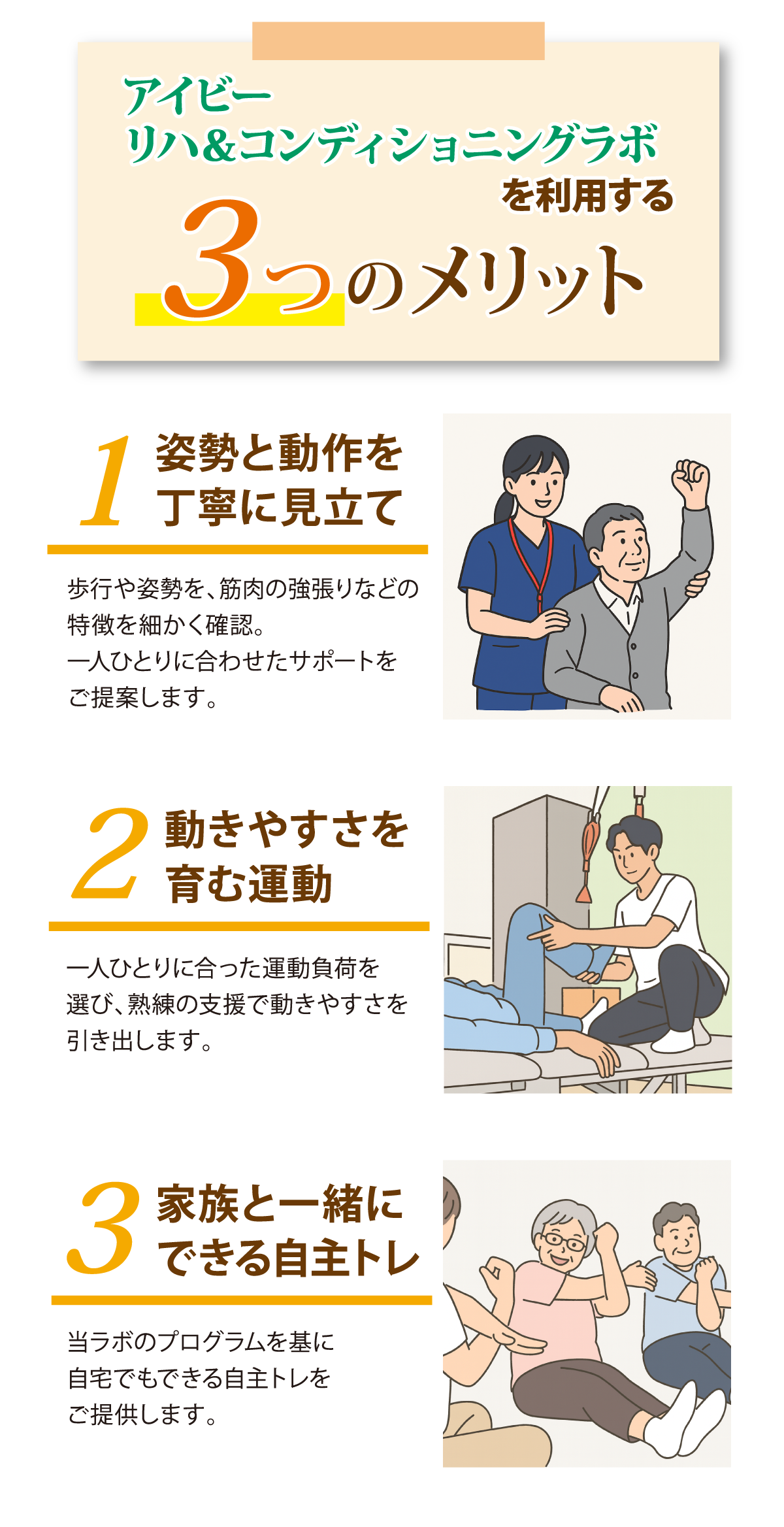 アイビー
リハ＆コンディショニングラボ
を利用する
3つのメリット

1 姿勢と動作を丁寧に見立て

歩行や姿勢を、筋肉の強張りなどの特徴を細かく確認。
一人ひとりに合わせたサポートをご提案します。

2 動きやすさを育む運動

一人ひとりに合った運動負荷を選び、熟練の支援で動きやすさを引き出します。

3 家族と一緒にできる自主トレ

当ラボのプログラムを基に自宅でもできる自主トレをご提供します。